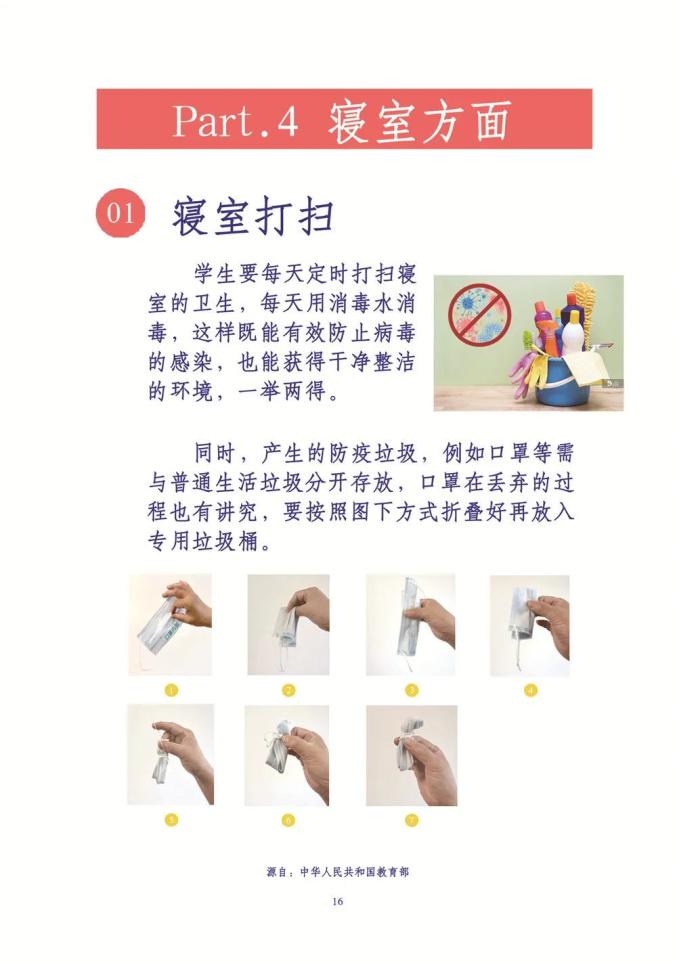 Part.4 寝室方面

01 寝室打扫

学生要每天定时打扫寝室的卫生，每天用消毒水消毒，这样既能有效防止病毒的感染，也能获得干净整洁的环境，一举两得。

同时，产生的防疫垃圾，例如口罩等需与普通生活垃圾分开存放，口罩在丢弃的过程也有讲究，要按照图下方式折叠好再放入专用垃圾桶。

1 2 3 4

5 6 7

源自：中华人民共和国教育部

16